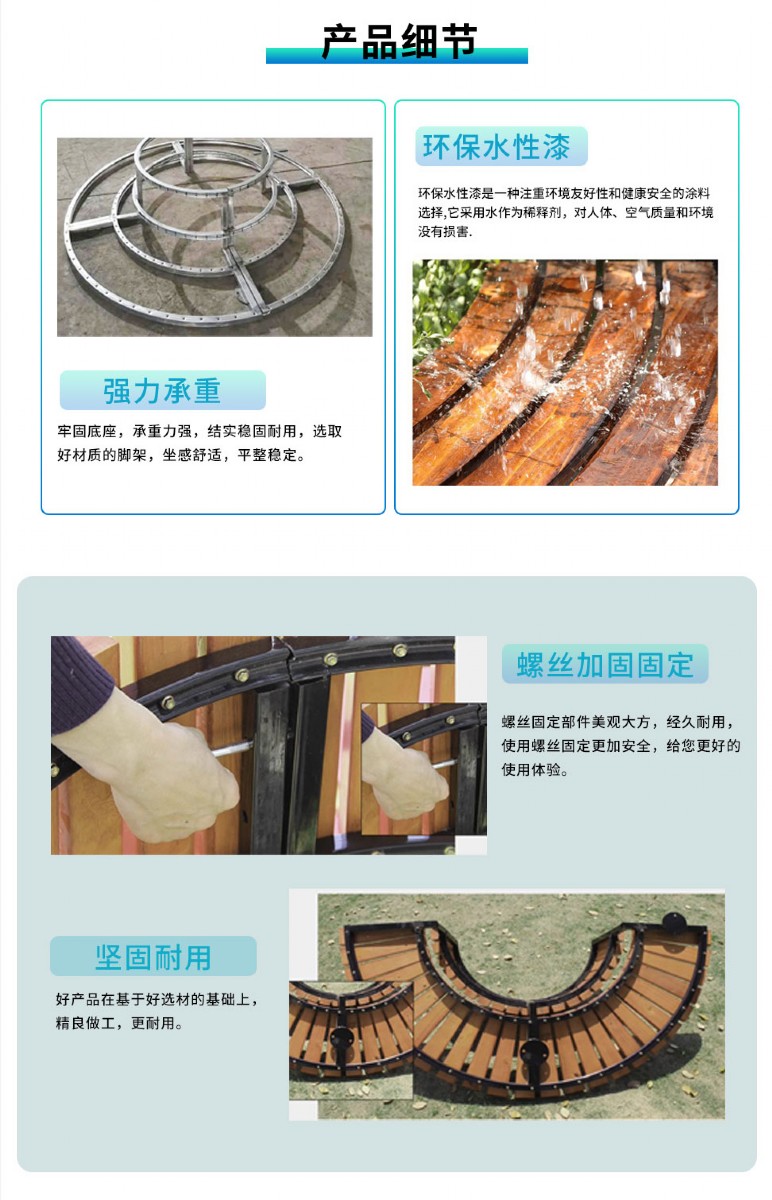 产品细节

强力承重

牢固底座，承重力强，结实稳固耐用，选取好材质的脚架，坐感舒适，平整稳定。

环保水性漆

环保水性漆是一种注重环境友好性和健康安全的涂料选择,它采用水作为稀释剂，对人体、空气质量和环境没有损害.

螺丝加固固定

螺丝固定部件美观大方，经久耐用，使用螺丝固定更加安全，给您更好的使用体验。

坚固耐用

好产品在基于好选材的基础上，精良做工，更耐用。